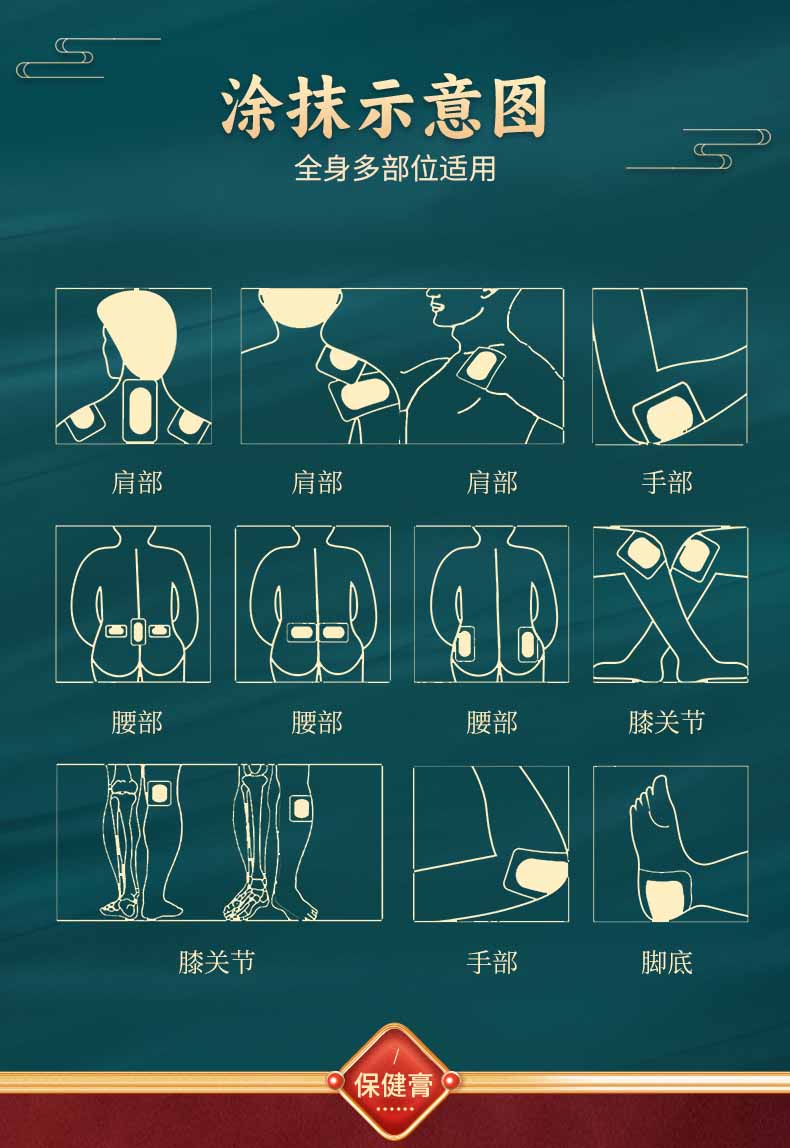 涂抹示意图

全身多部位适用

肩部

肩部

肩部

手部

腰部

腰部

腰部

膝关节

膝关节

手部

脚底

保健膏